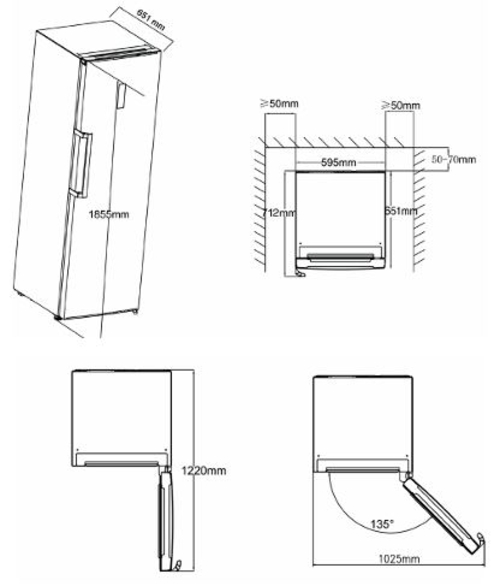 651 mm

1855mm

≥50mm

≥50mm

50-70mm

595mm

712mm

651mm

1220mm

135°

1025mm