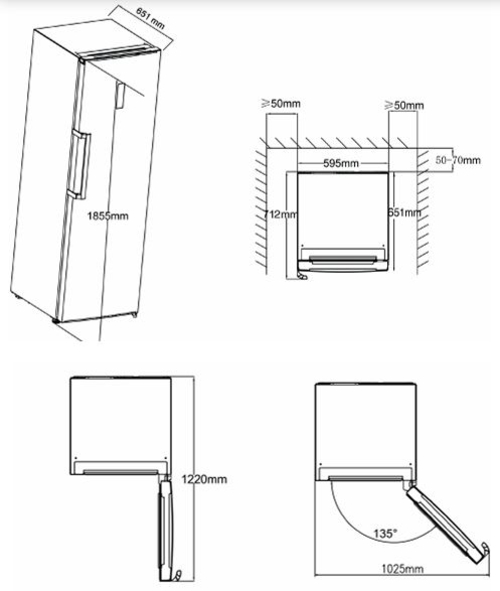 651 mm

1855mm

≥50mm

≥50mm

595mm

50-70mm

712mm

651mm

1220mm

135°

1025mm