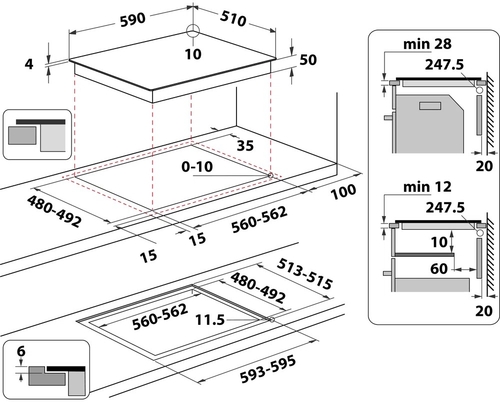 590
510
10
4
50
35
0-10
100
480-492
560-562
15
15
513-515
480-492
560-562
11.5
593-595
6
min 28
247.5
20
min 12
247.5
10
60
20