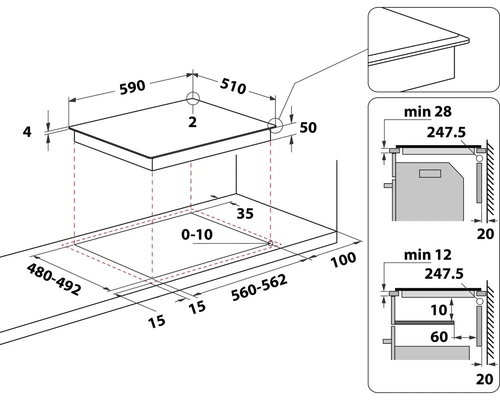 590
510
4
2
50
35
0-10
100
480-492
560-562
15
15
min 28
247.5
20
min 12
247.5
10
60
20