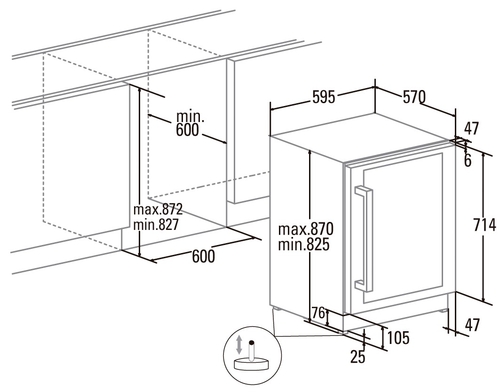 min.
600

max.872
min.827

600

595

570

47

6

714

max.870
min.825

76

105

25

47