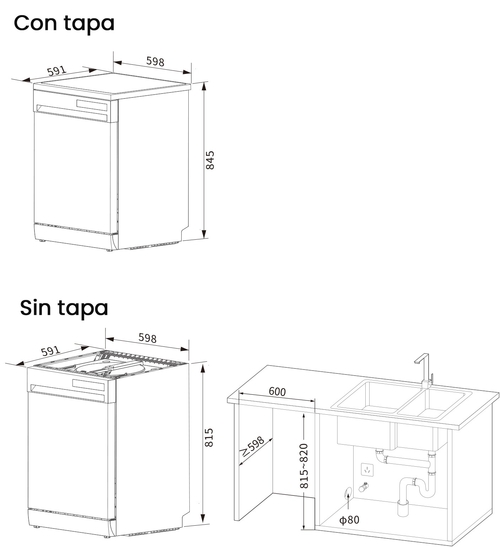 Con tapa

591
598
845

Sin tapa

591
598
815

600
≥598
815~820
ϕ80