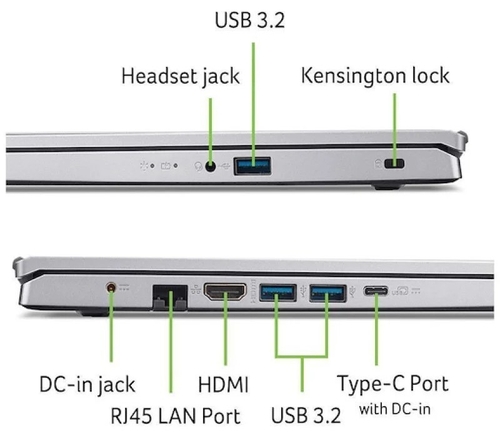 USB 3.2

Headset jack

Kensington lock

DC-in jack

RJ45 LAN Port

HDMI

USB 3.2

Type-C Port
with DC-in